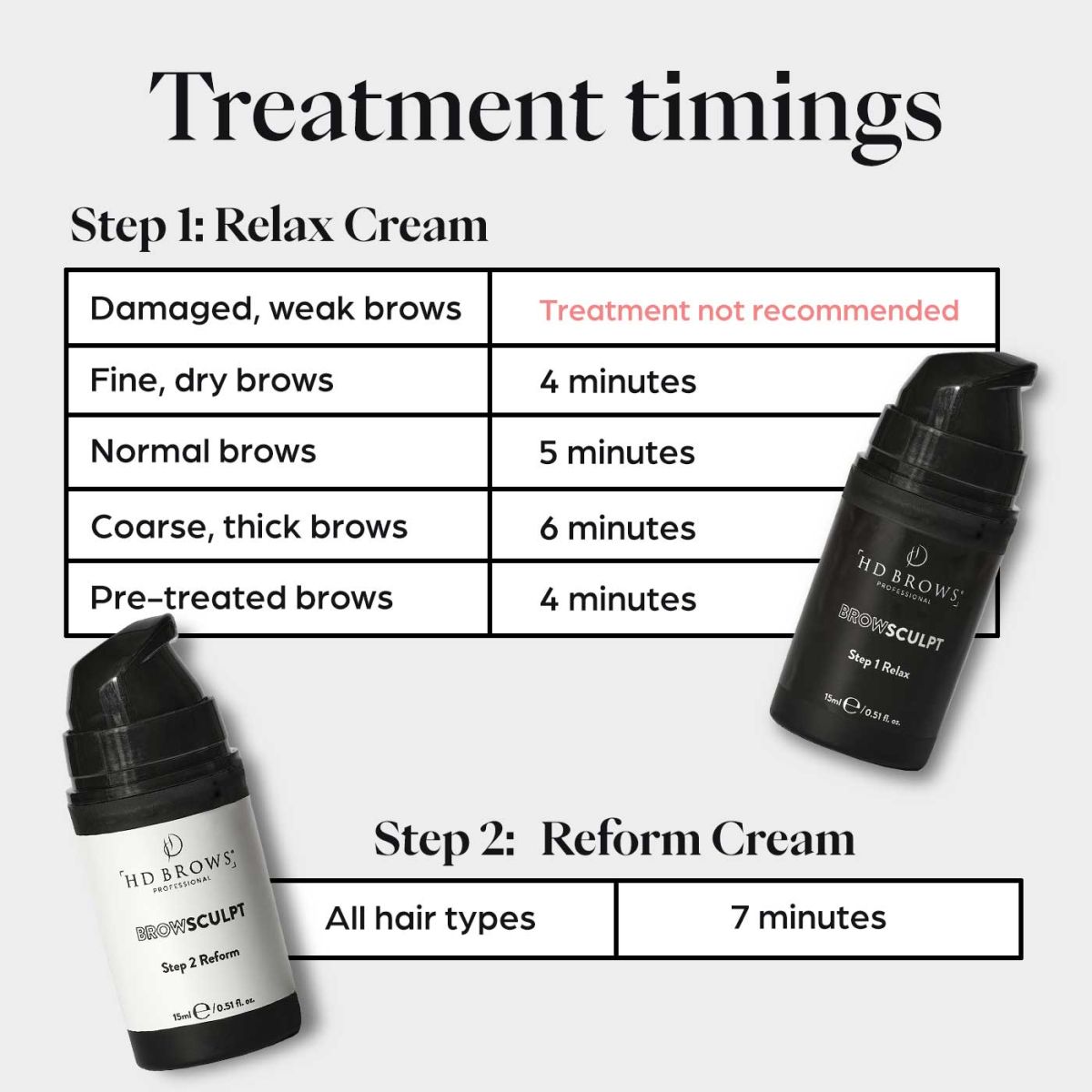 Treatment timings

Step 1: Relax Cream

| Damaged, weak brows | Treatment not recommended |
|---|---|
| Fine, dry brows | 4 minutes |
| Normal brows | 5 minutes |
| Coarse, thick brows | 6 minutes |
| Pre-treated brows | 4 minutes |

HD BROWS PROFESSIONAL
BROWSCULPT
Step 1 Relax
15ml ℮ / 0.51 fl. oz.

Step 2: Reform Cream

| All hair types | 7 minutes |
|---|---|

HD BROWS PROFESSIONAL
BROWSCULPT
Step 2 Reform
15ml ℮ / 0.51 fl. oz.